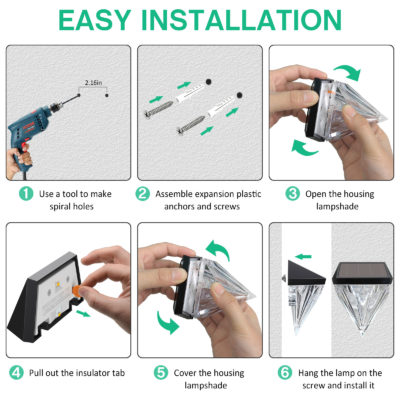 EASY INSTALLATION

2.16in

1 Use a tool to make spiral holes

2 Assemble expansion plastic anchors and screws

3 Open the housing lampshade

4 Pull out the insulator tab

5 Cover the housing lampshade

6 Hang the lamp on the screw and install it